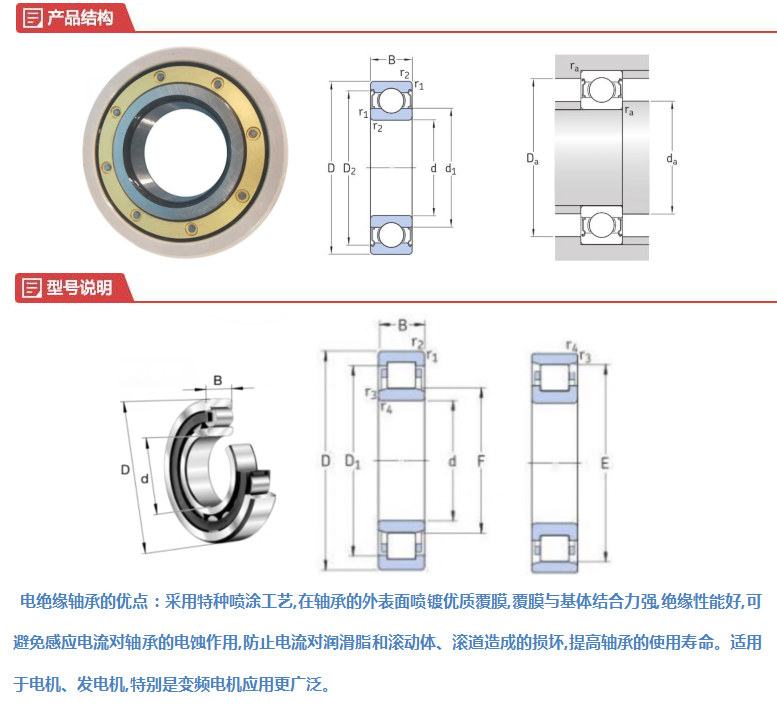 产品结构

B
$r_2$
$r_1$
$r_1$
$r_2$
D
$D_2$
d
$d_1$

$r_a$
$r_a$
$D_a$
$d_a$

型号说明

B
D
d

B
$r_2$
$r_1$
$r_3$
$r_4$
D
$D_1$
d
F

$r_4$
$r_3$
E

电绝缘轴承的优点：采用特种喷涂工艺,在轴承的外表面喷镀优质覆膜,覆膜与基体结合力强,绝缘性能好,可避免感应电流对轴承的电蚀作用,防止电流对润滑脂和滚动体、滚道造成的损坏,提高轴承的使用寿命。适用于电机、发电机,特别是变频电机应用更广泛。